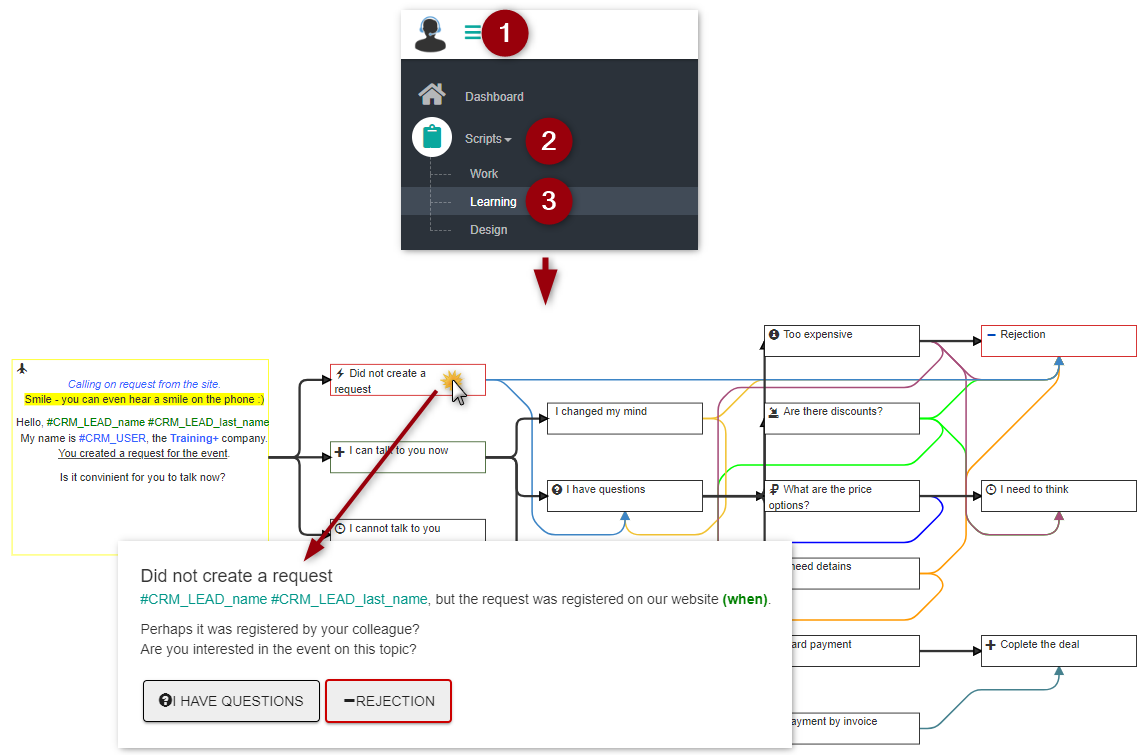 1

Dashboard

Scripts

2

Work

Learning

3

Design

Calling on request from the site.
Smile - you can even hear a smile on the phone :)

Hello, #CRM_LEAD_name #CRM_LEAD_last_name
My name is #CRM_USER, the Training+ company.
You created a request for the event.

Is it convinient for you to talk now?

Did not create a request

I can talk to you now

I cannot talk to you

I changed my mind

I have questions

Too expensive

Are there discounts?

What are the price options?

need detains

ard payment

ayment by invoice

Rejection

I need to think

Coplete the deal

Did not create a request
#CRM_LEAD_name #CRM_LEAD_last_name, but the request was registered on our website (when).

Perhaps it was registered by your colleague?
Are you interested in the event on this topic?

I HAVE QUESTIONS

REJECTION